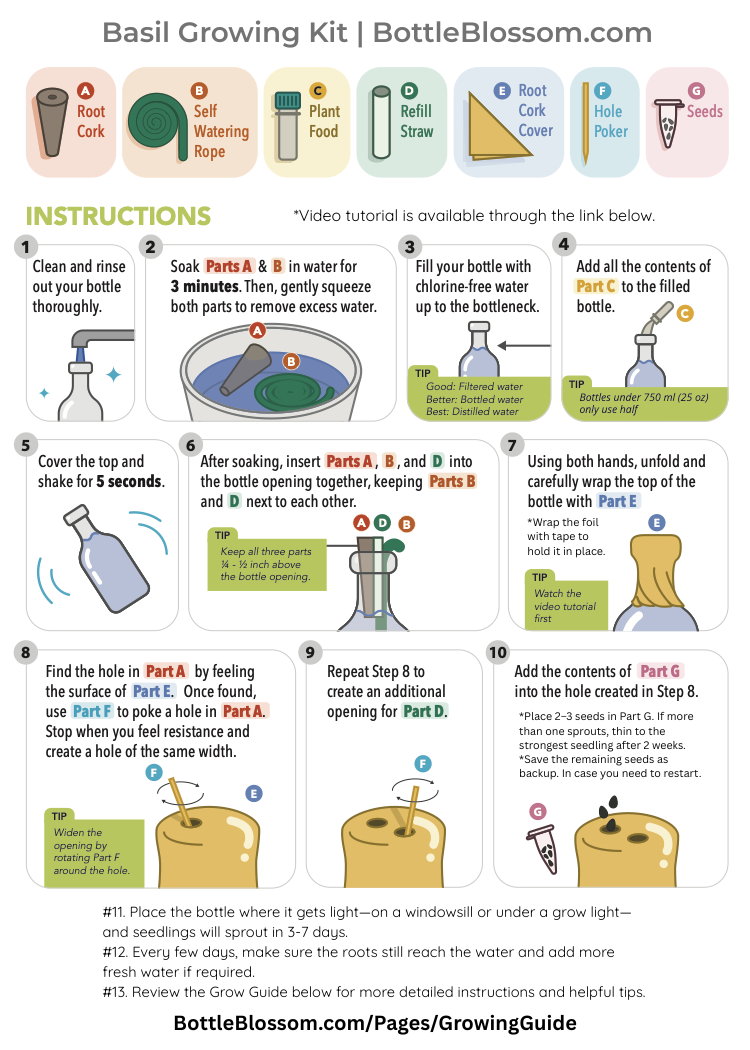 Basil Growing Kit | BottleBlossom.com

A Root Cork

B Self Watering Rope

C Plant Food

D Refill Straw

E Root Cork Cover

F Hole Poker

G Seeds

INSTRUCTIONS

*Video tutorial is available through the link below.

1 Clean and rinse out your bottle thoroughly.

2 Soak Parts A & B in water for 3 minutes. Then, gently squeeze both parts to remove excess water.

A B

3 Fill your bottle with chlorine-free water up to the bottleneck.

TIP Good: Filtered water Better: Bottled water Best: Distilled water

4 Add all the contents of Part C to the filled bottle.

C

TIP Bottles under 750 ml (25 oz) only use half

5 Cover the top and shake for 5 seconds.

6 After soaking, insert Parts A, B, and D into the bottle opening together, keeping Parts B and D next to each other.

TIP Keep all three parts ¼ - ½ inch above the bottle opening.

A D B

7 Using both hands, unfold and carefully wrap the top of the bottle with Part E

*Wrap the foil with tape to hold it in place.

E

TIP Watch the video tutorial first

8 Find the hole in Part A by feeling the surface of Part E. Once found, use Part F to poke a hole in Part A. Stop when you feel resistance and create a hole of the same width.

F E

TIP Widen the opening by rotating Part F around the hole.

9 Repeat Step 8 to create an additional opening for Part D.

F

10 Add the contents of Part G into the hole created in Step 8.

*Place 2–3 seeds in Part G. If more than one sprouts, thin to the strongest seedling after 2 weeks.
*Save the remaining seeds as backup. In case you need to restart.

G

#11. Place the bottle where it gets light—on a windowsill or under a grow light—and seedlings will sprout in 3-7 days.
#12. Every few days, make sure the roots still reach the water and add more fresh water if required.
#13. Review the Grow Guide below for more detailed instructions and helpful tips.

BottleBlossom.com/Pages/GrowingGuide